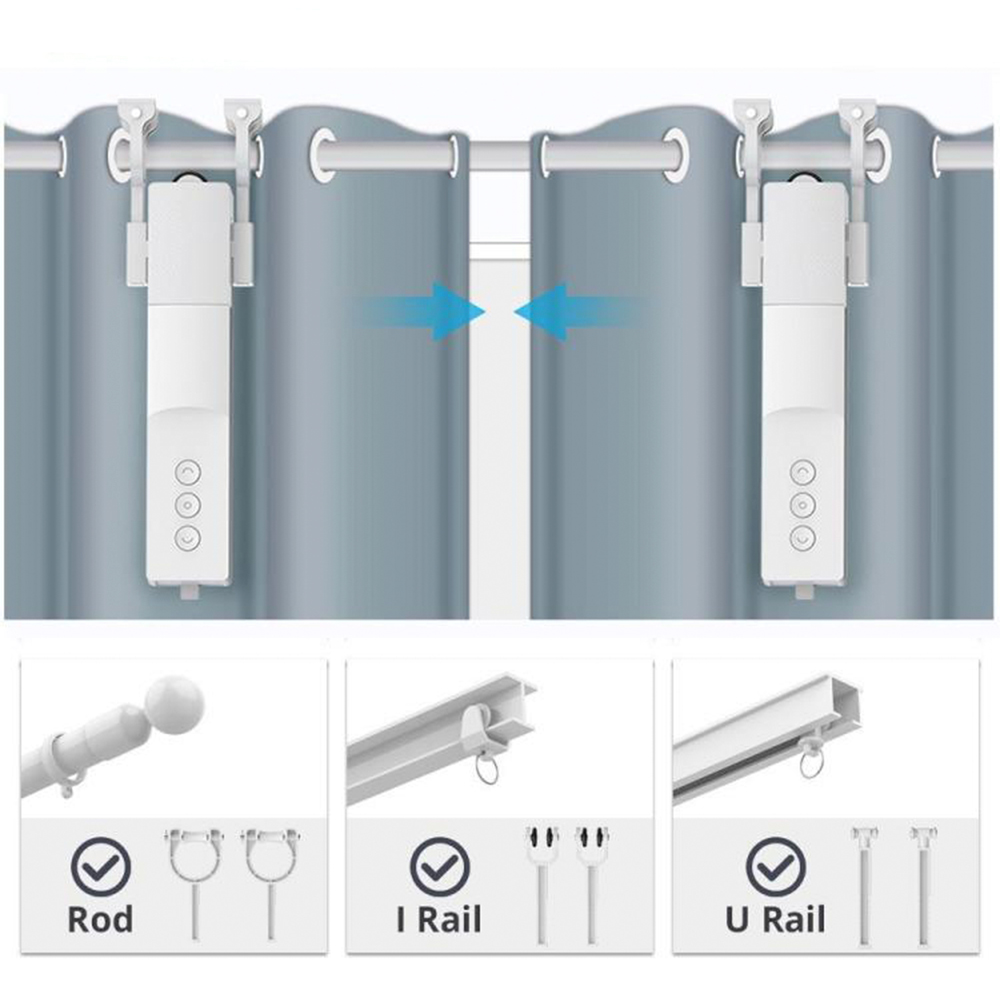 Rod

I Rail

U Rail