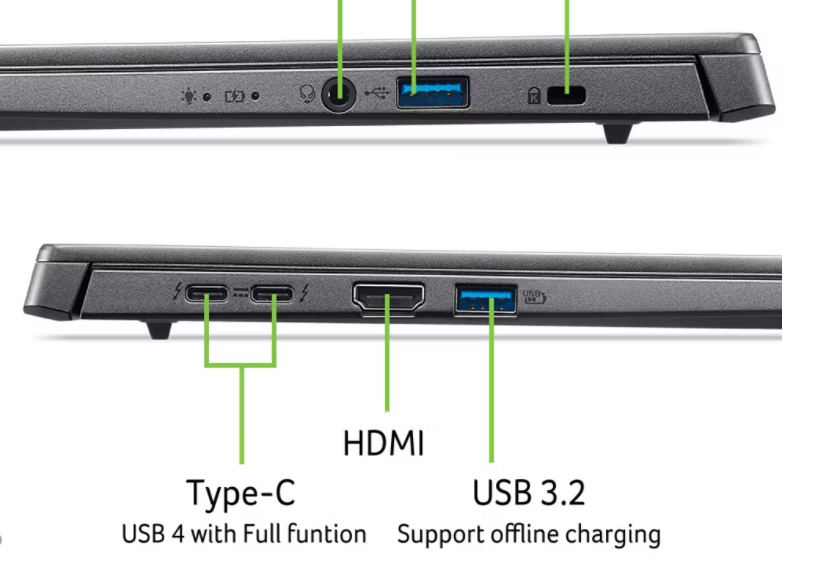 HDMI

Type-C
USB 4 with Full funtion

USB 3.2
Support offline charging