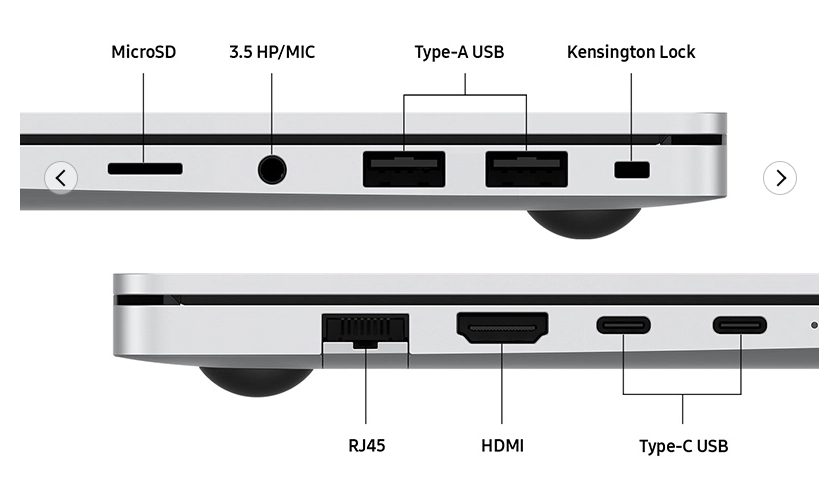 MicroSD
3.5 HP/MIC
Type-A USB
Kensington Lock

RJ45
HDMI
Type-C USB