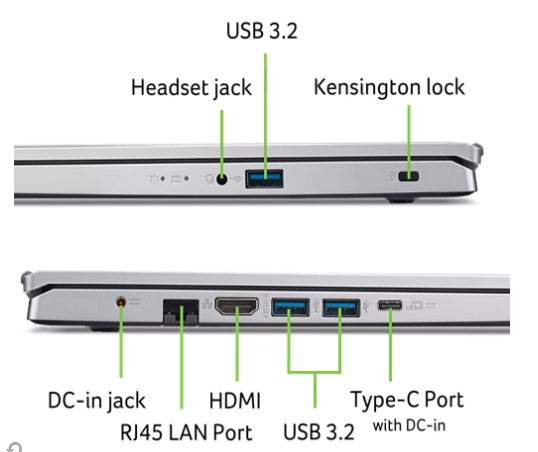 USB 3.2

Headset jack

Kensington lock

DC-in jack

RJ45 LAN Port

HDMI

USB 3.2

Type-C Port
with DC-in